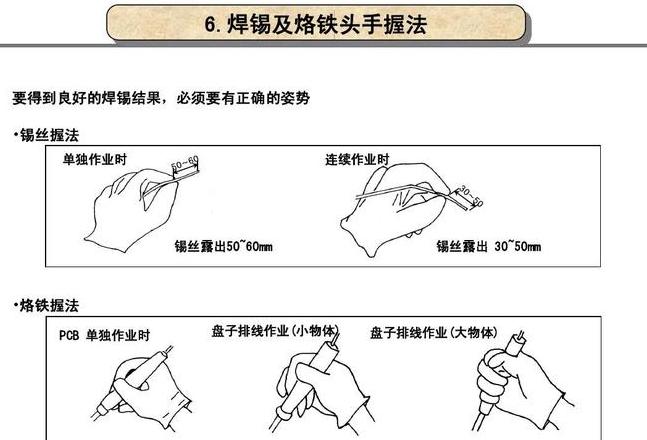 6. 焊锡及烙铁头手握法

要得到良好的焊锡结果，必须要有正确的姿势

•锡丝握法

单独作业时

50~60

锡丝露出50~60mm

连续作业时

30~50

锡丝露出 30~50mm

•烙铁握法

PCB 单独作业时

盘子排线作业（小物体）

盘子排线作业（大物体）